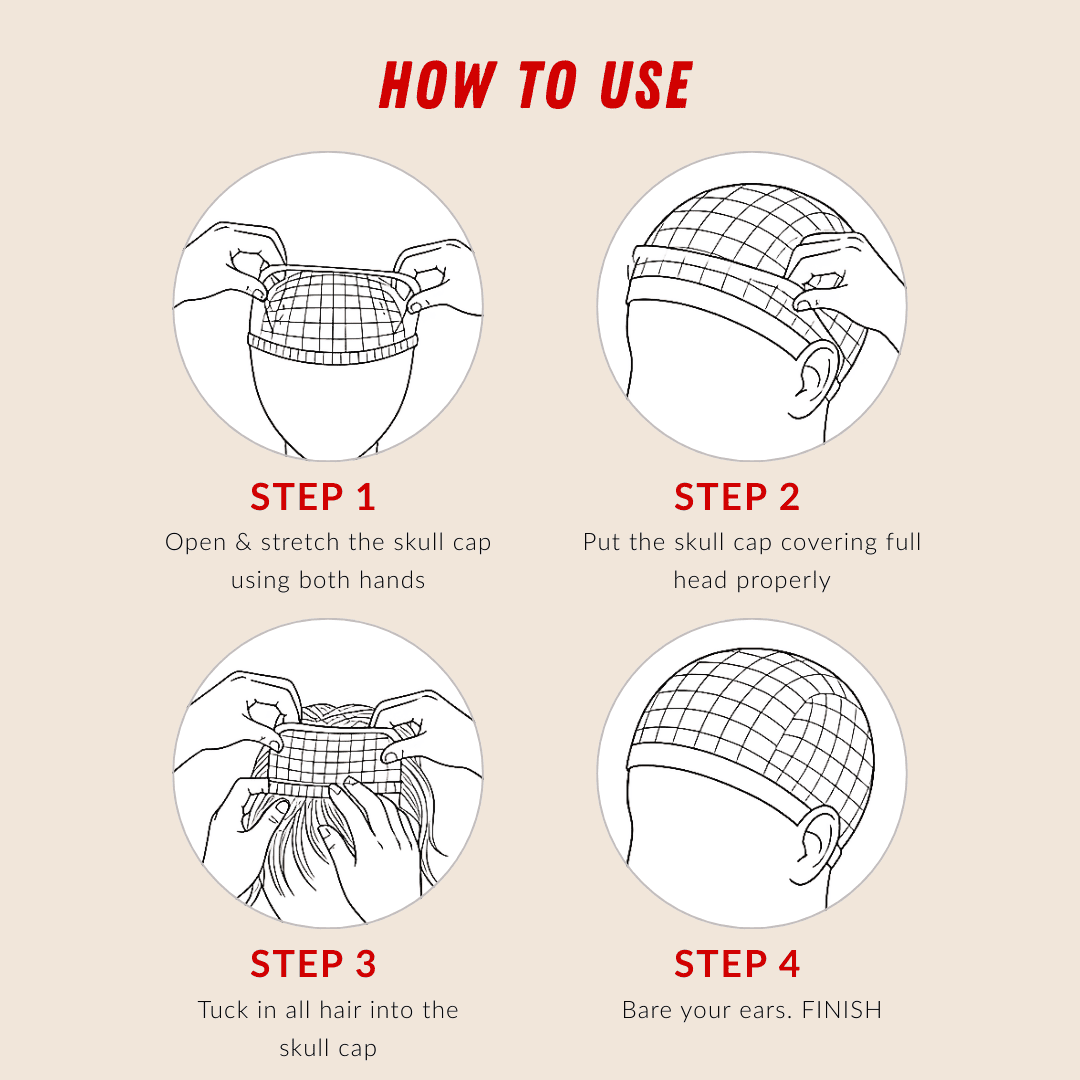 HOW TO USE

STEP 1
Open & stretch the skull cap using both hands

STEP 2
Put the skull cap covering full head properly

STEP 3
Tuck in all hair into the skull cap

STEP 4
Bare your ears. FINISH