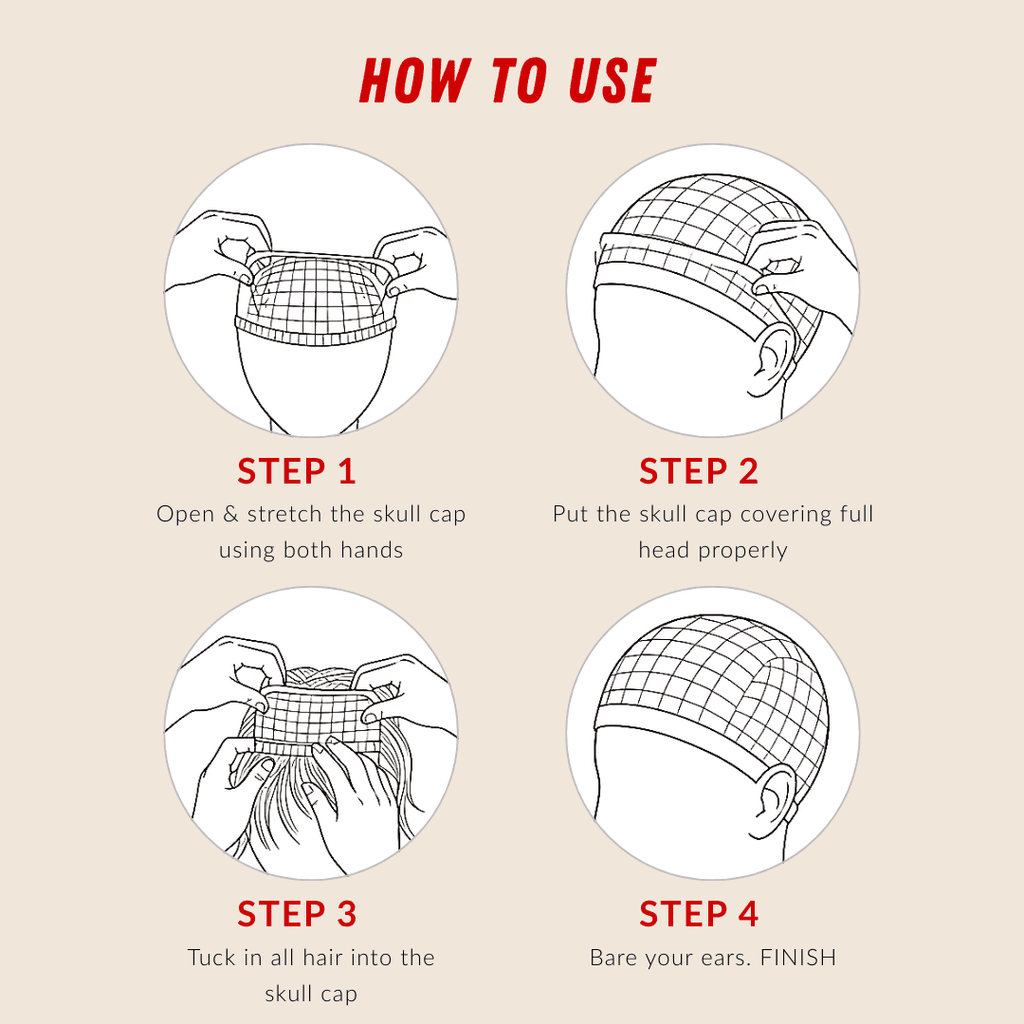 HOW TO USE

STEP 1
Open & stretch the skull cap using both hands

STEP 2
Put the skull cap covering full head properly

STEP 3
Tuck in all hair into the skull cap

STEP 4
Bare your ears. FINISH